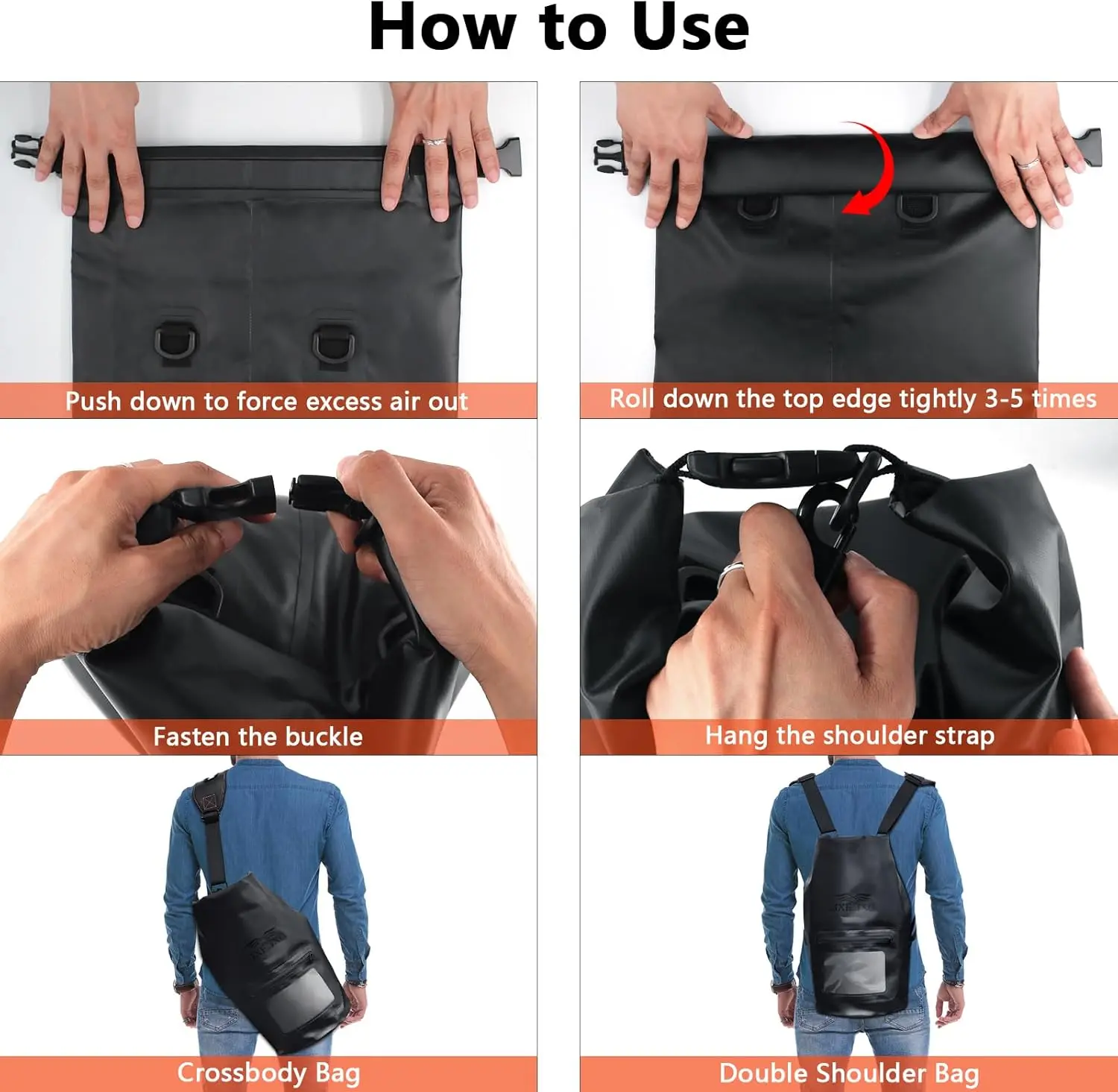 How to Use

Push down to force excess air out

Roll down the top edge tightly 3-5 times

Fasten the buckle

Hang the shoulder strap

Crossbody Bag

Double Shoulder Bag